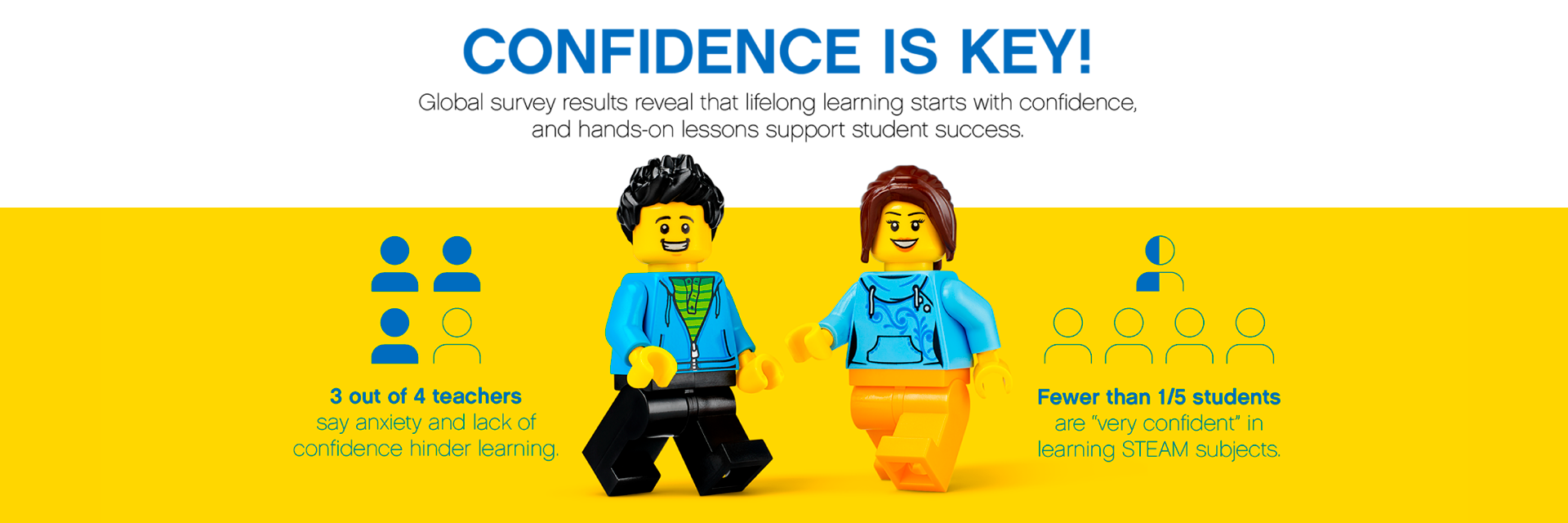 CONFIDENCE IS KEY!

Global survey results reveal that lifelong learning starts with confidence, and hands-on lessons support student success.

3 out of 4 teachers
say anxiety and lack of confidence hinder learning.

Fewer than 1/5 students
are "very confident" in learning STEAM subjects.